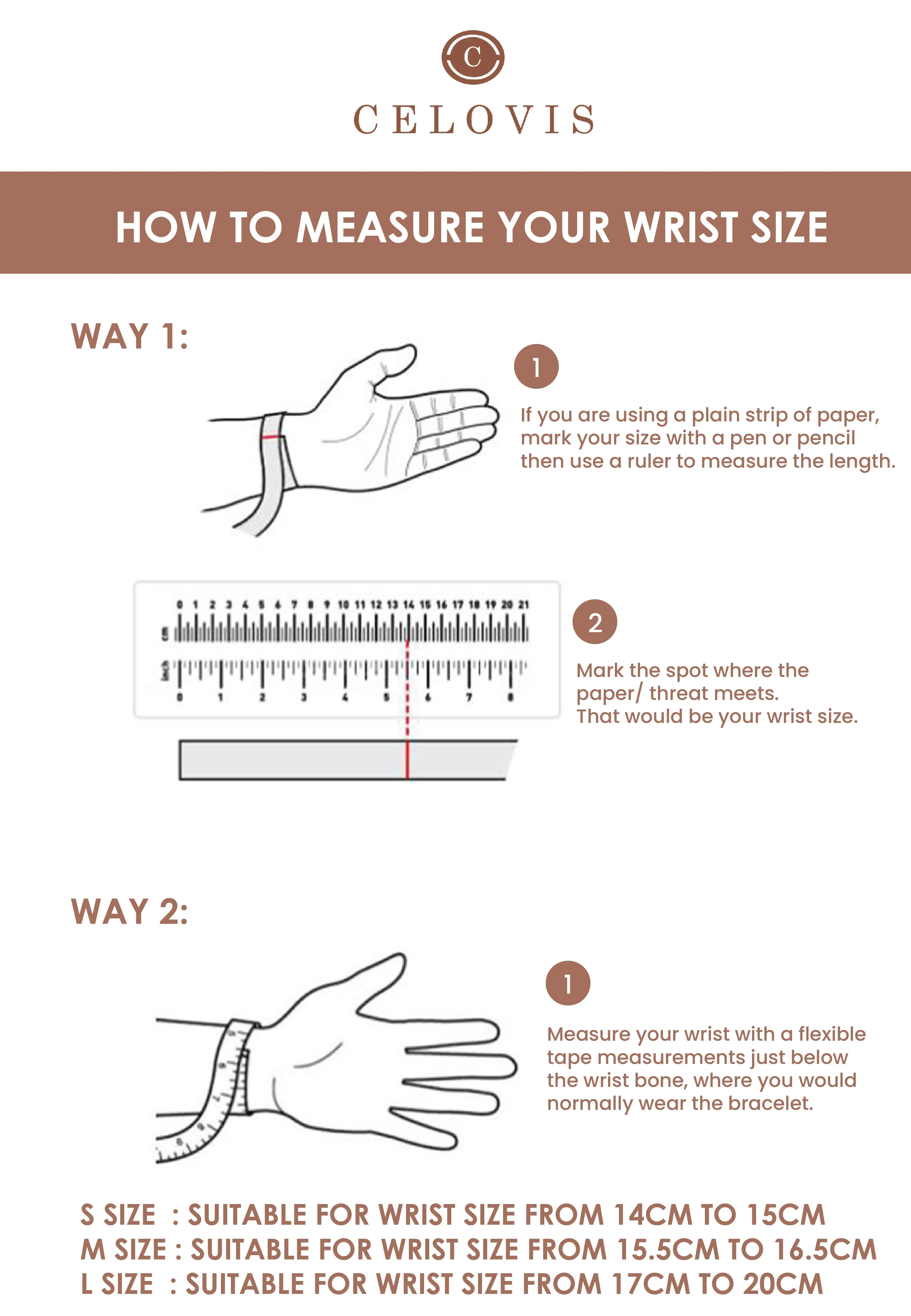 C

CELOVIS

HOW TO MEASURE YOUR WRIST SIZE

WAY 1:

1

If you are using a plain strip of paper, mark your size with a pen or pencil then use a ruler to measure the length.

0 1 2 3 4 5 6 7 8 9 10 11 12 13 14 15 16 17 18 19 20 21

cm

inch

0 1 2 3 4 5 6 7 8

2

Mark the spot where the paper/ threat meets.
That would be your wrist size.

WAY 2:

1

Measure your wrist with a flexible tape measurements just below the wrist bone, where you would normally wear the bracelet.

S SIZE : SUITABLE FOR WRIST SIZE FROM 14CM TO 15CM
M SIZE : SUITABLE FOR WRIST SIZE FROM 15.5CM TO 16.5CM
L SIZE : SUITABLE FOR WRIST SIZE FROM 17CM TO 20CM